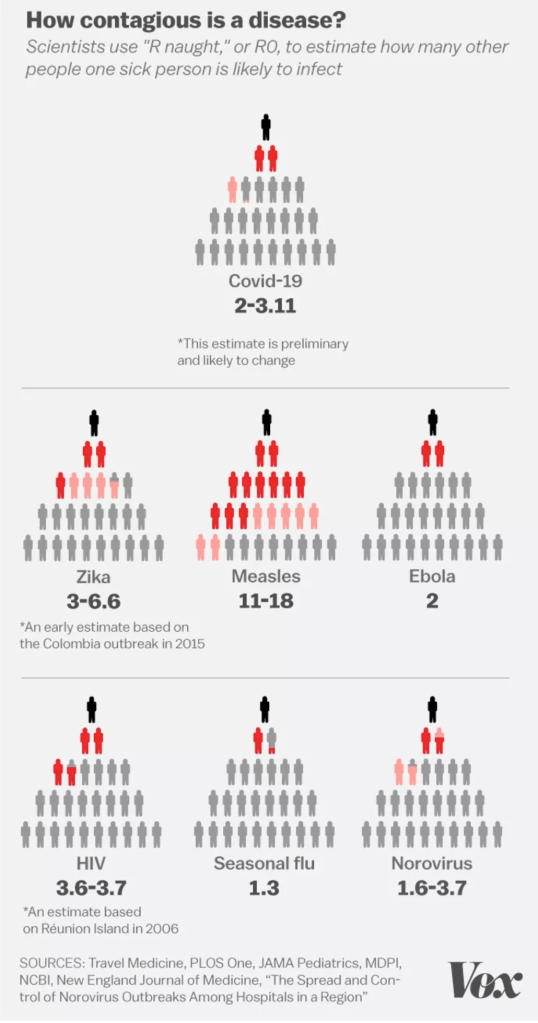 How contagious is a disease?

Scientists use "R naught," or R0, to estimate how many other people one sick person is likely to infect

Covid-19
2-3.11

*This estimate is preliminary and likely to change

Zika
3-6.6

*An early estimate based on the Colombia outbreak in 2015

Measles
11-18

Ebola
2

HIV
3.6-3.7

*An estimate based on Réunion Island in 2006

Seasonal flu
1.3

Norovirus
1.6-3.7

SOURCES: Travel Medicine, PLOS One, JAMA Pediatrics, MDPI, NCBI, New England Journal of Medicine, "The Spread and Control of Norovirus Outbreaks Among Hospitals in a Region"

Vox